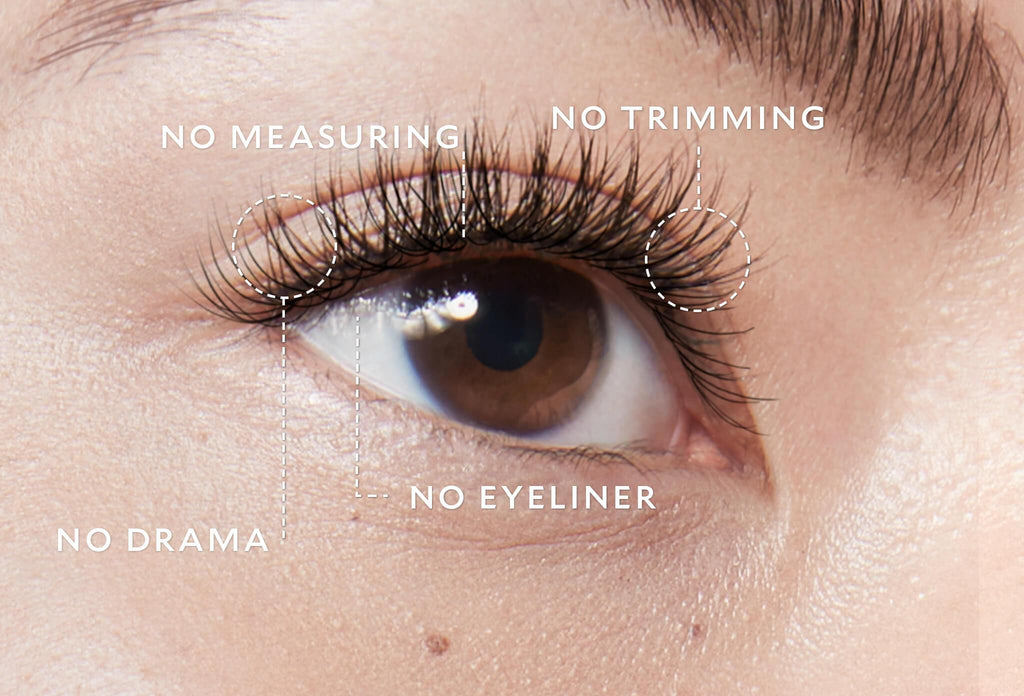 NO MEASURING

NO TRIMMING

NO EYELINER

NO DRAMA